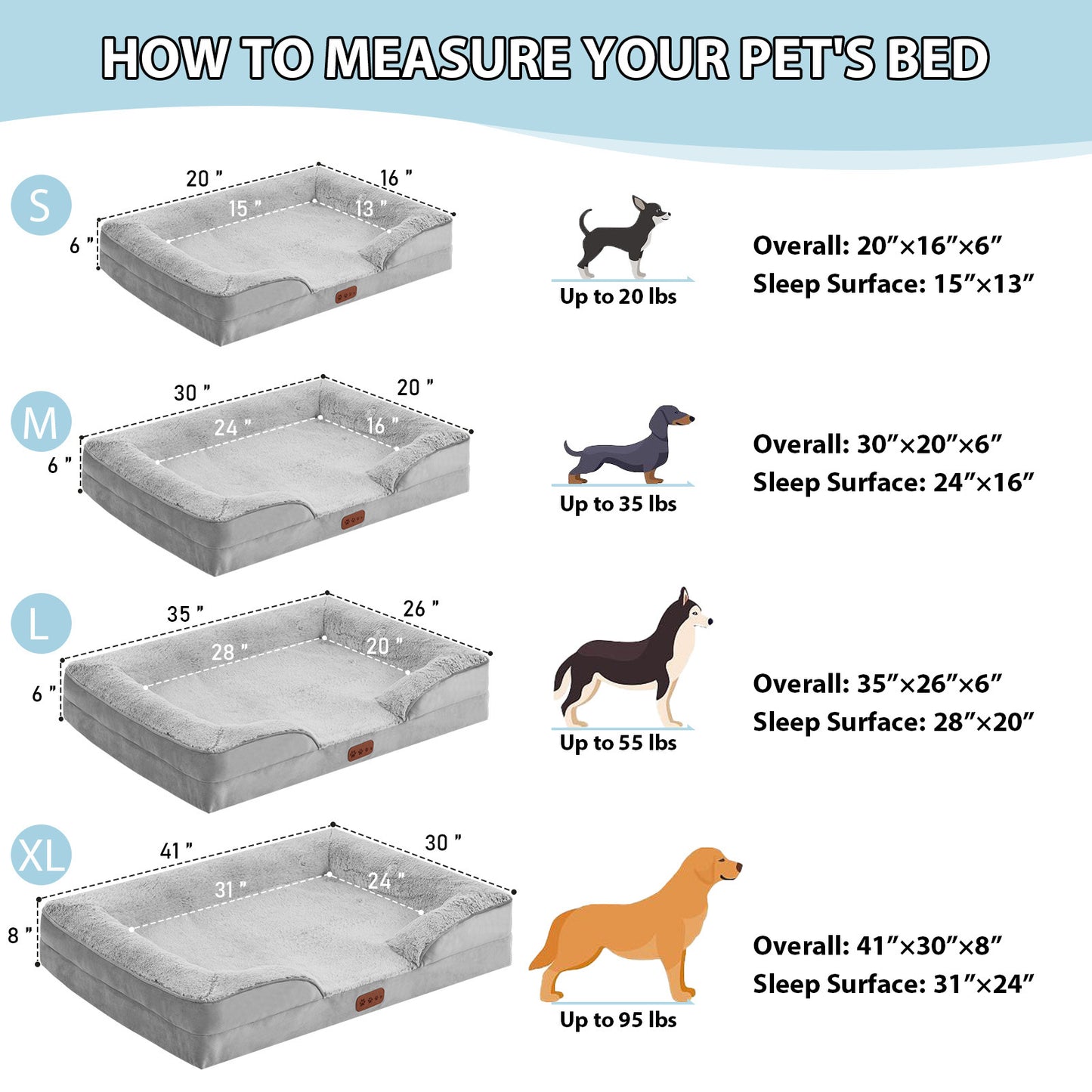 HOW TO MEASURE YOUR PET'S BED

S

20 ″
16 ″
15 ″
13 ″
6 ″

Up to 20 lbs

Overall: 20″×16″×6″
Sleep Surface: 15″×13″

M

30 ″
20 ″
24 ″
16 ″
6 ″

Up to 35 lbs

Overall: 30″×20″×6″
Sleep Surface: 24″×16″

L

35 ″
26 ″
28 ″
20 ″
6 ″

Up to 55 lbs

Overall: 35″×26″×6″
Sleep Surface: 28″×20″

XL

41 ″
30 ″
31 ″
24 ″
8 ″

Up to 95 lbs

Overall: 41″×30″×8″
Sleep Surface: 31″×24″